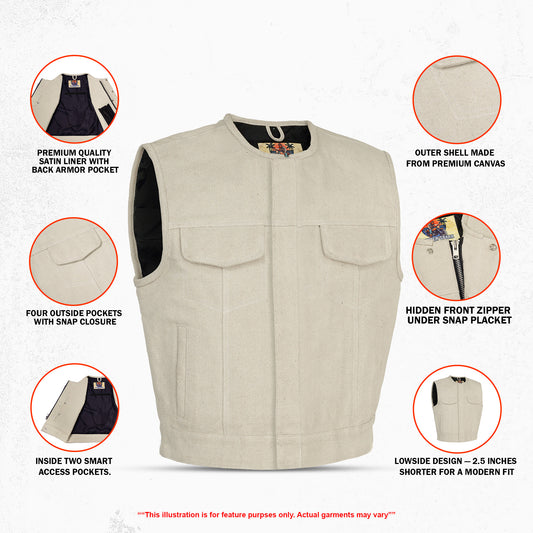 PREMIUM QUALITY SATIN LINER WITH BACK ARMOR POCKET

FOUR OUTSIDE POCKETS WITH SNAP CLOSURE

INSIDE TWO SMART ACCESS POCKETS.

OUTER SHELL MADE FROM PREMIUM CANVAS

HIDDEN FRONT ZIPPER UNDER SNAP PLACKET

LOWSIDE DESIGN — 2.5 INCHES SHORTER FOR A MODERN FIT

""This illustration is for feature purpses only. Actual garments may vary""